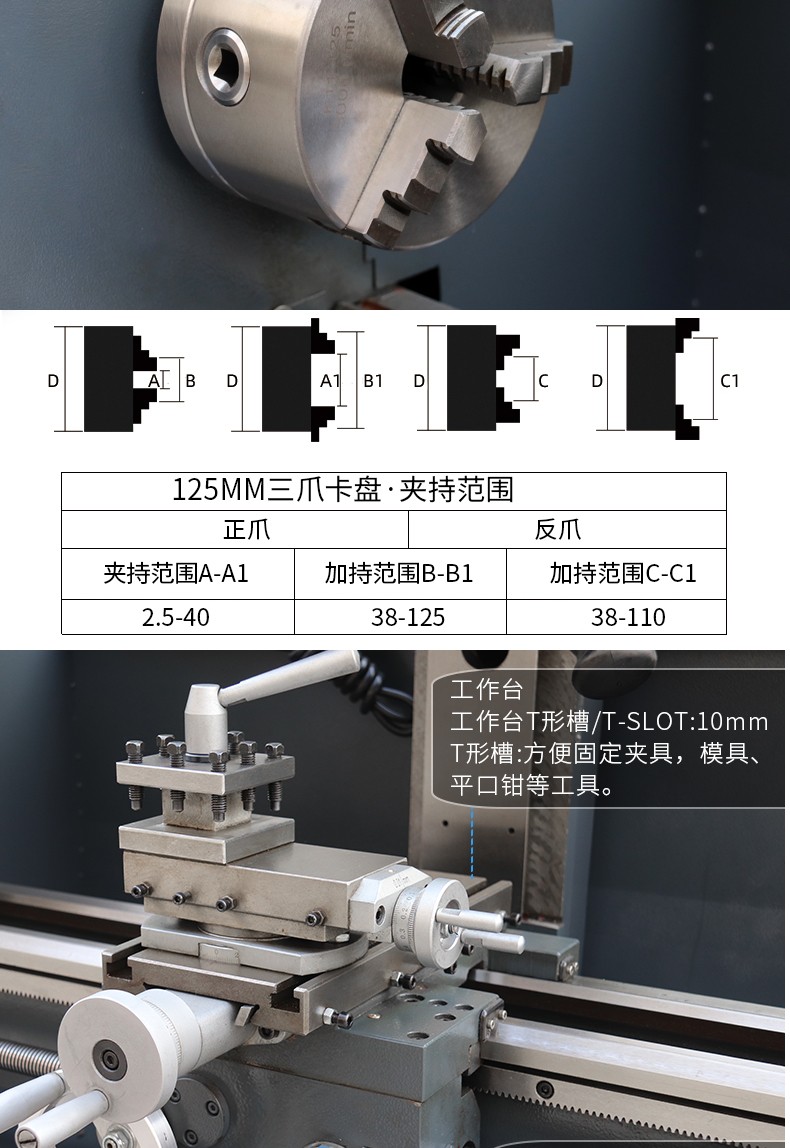 D A B

D A1 B1

D C

D C1

| 125MM三爪卡盘·夹持范围 | | |
|---|---|---|
| 正爪 | | 反爪 |
| 夹持范围A-A1 | 加持范围B-B1 | 加持范围C-C1 |
| 2.5-40 | 38-125 | 38-110 |

工作台
工作台T形槽/T-SLOT:10mm
T形槽:方便固定夹具，模具、平口钳等工具。