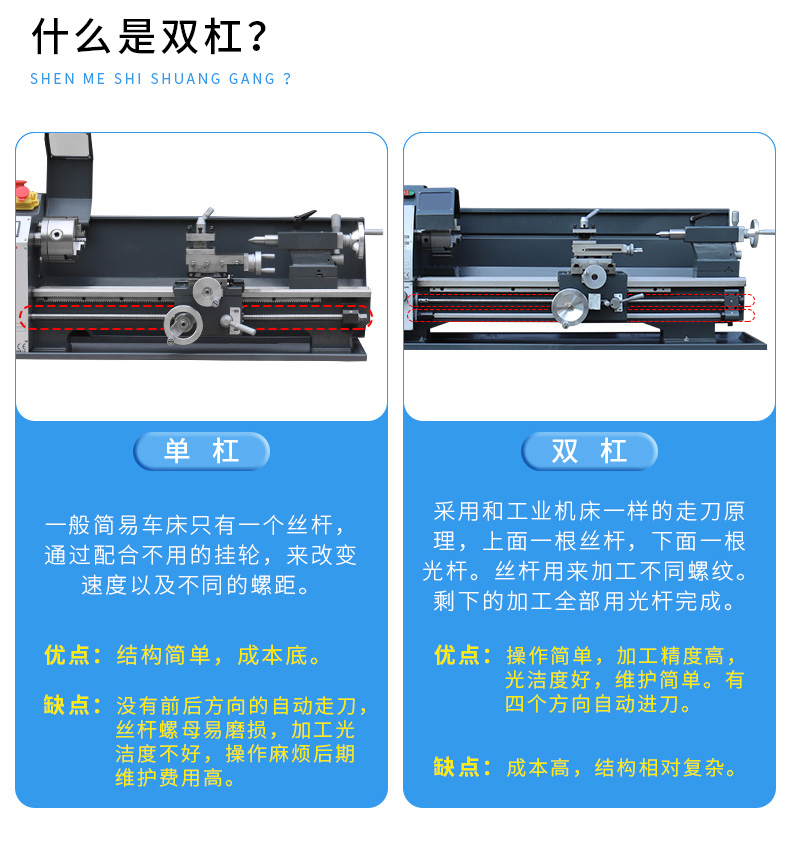 什么是双杠？
SHEN ME SHI SHUANG GANG ?

单 杠

一般简易车床只有一个丝杆，通过配合不用的挂轮，来改变速度以及不同的螺距。

优点：结构简单，成本底。

缺点：没有前后方向的自动走刀，丝杆螺母易磨损，加工光洁度不好，操作麻烦后期维护费用高。

双 杠

采用和工业机床一样的走刀原理，上面一根丝杆，下面一根光杆。丝杆用来加工不同螺纹。剩下的加工全部用光杆完成。

优点：操作简单，加工精度高，光洁度好，维护简单。有四个方向自动进刀。

缺点：成本高，结构相对复杂。