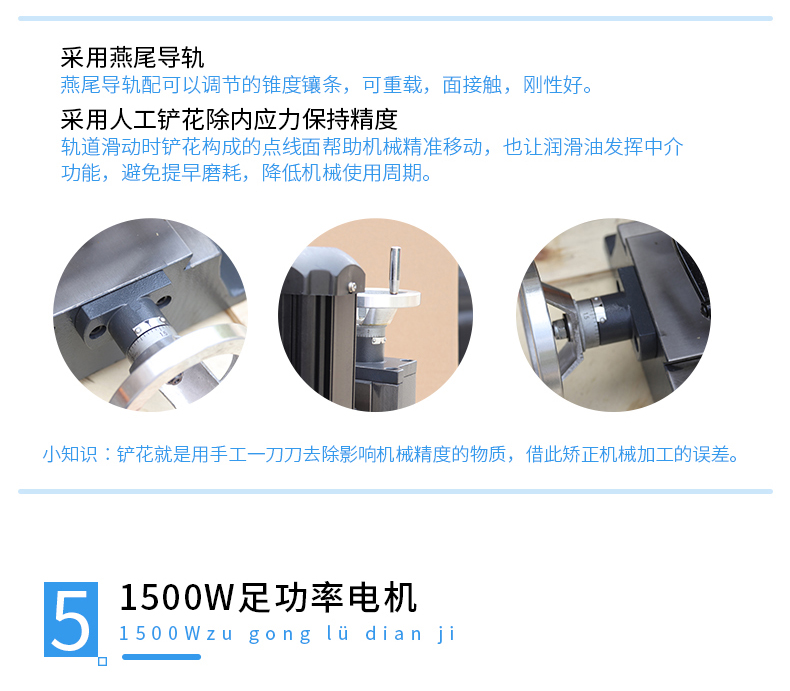 采用燕尾导轨
燕尾导轨配可以调节的锥度镶条，可重载，面接触，刚性好。

采用人工铲花除内应力保持精度
轨道滑动时铲花构成的点线面帮助机械精准移动，也让润滑油发挥中介功能，避免提早磨耗，降低机械使用周期。

小知识：铲花就是用手工一刀刀去除影响机械精度的物质，借此矫正机械加工的误差。

5

1500W足功率电机
1500Wzu gong lü dian ji