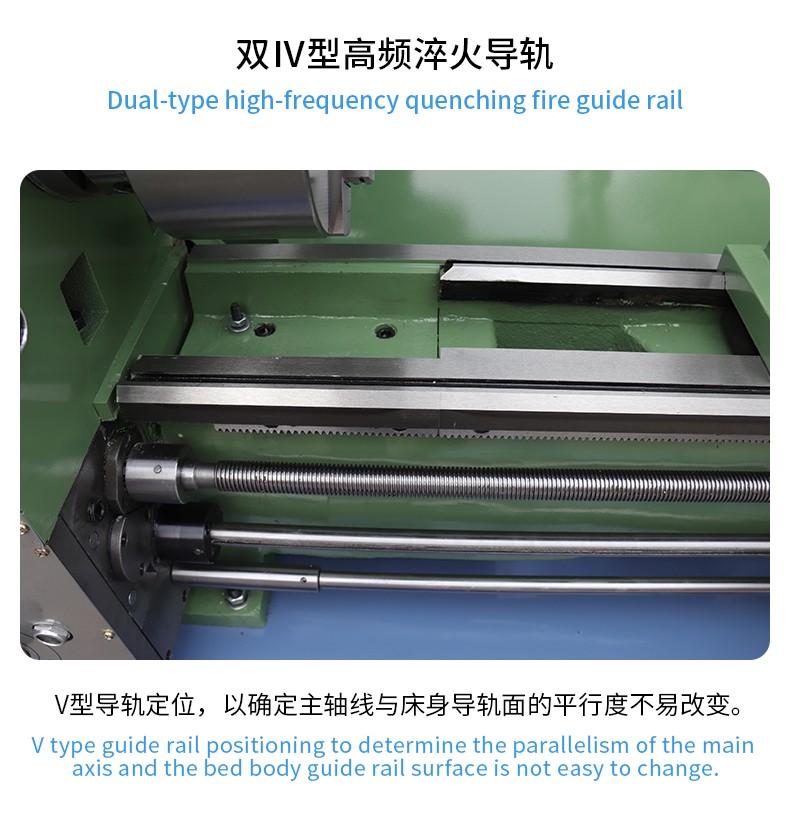 双IV型高频淬火导轨

Dual-type high-frequency quenching fire guide rail

V型导轨定位，以确定主轴线与床身导轨面的平行度不易改变。

V type guide rail positioning to determine the parallelism of the main axis and the bed body guide rail surface is not easy to change.